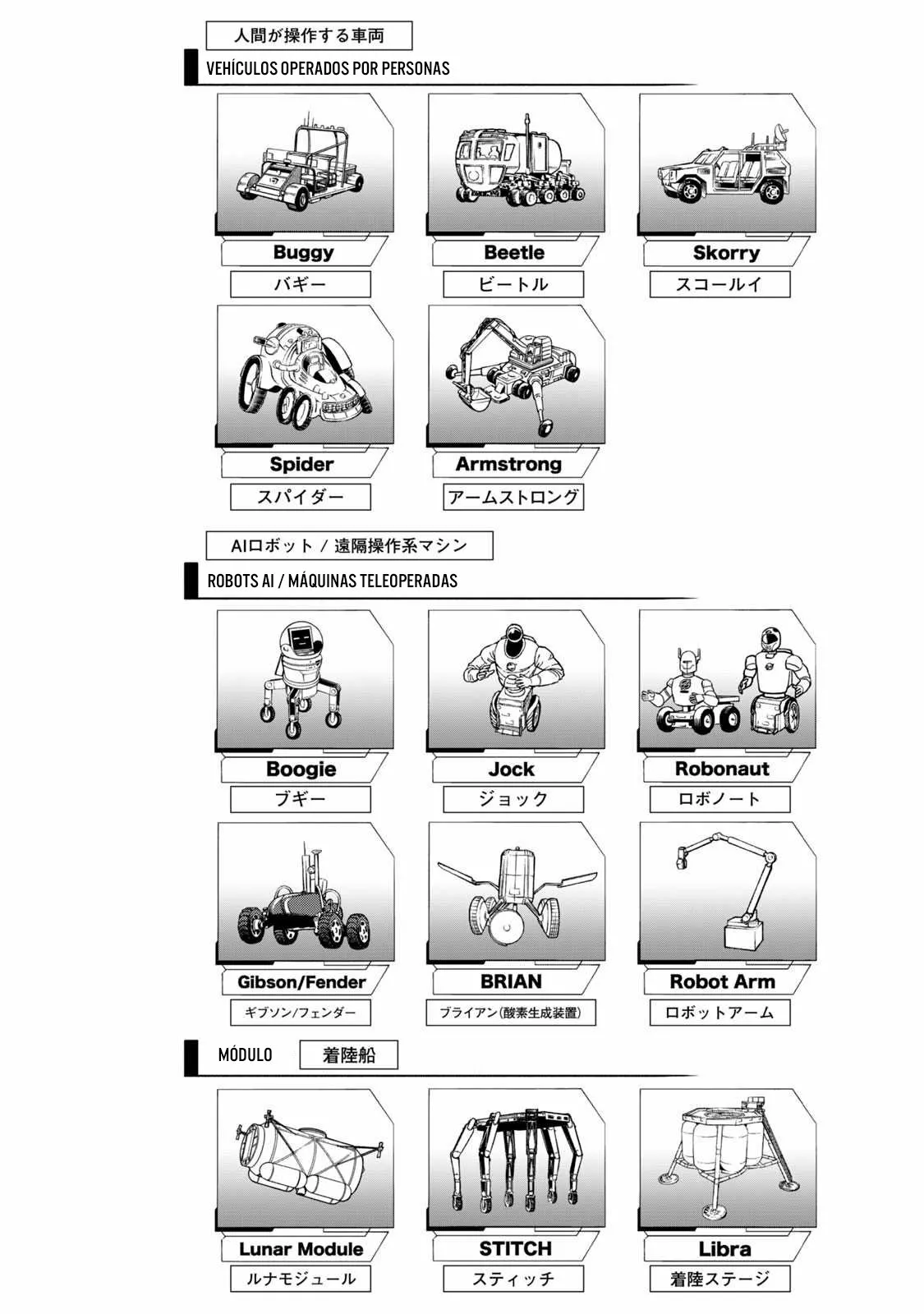 人間が操作する車両

VEHÍCULOS OPERADOS POR PERSONAS

Buggy
バギー

Beetle
ビートル

Skorry
スコールイ

Spider
スパイダー

Armstrong
アームストロング

AIロボット / 遠隔操作系マシン

ROBOTS AI / MÁQUINAS TELEOPERADAS

Boogie
ブギー

Jock
ジョック

Robonaut
ロボノート

Gibson/Fender
ギブソン/フェンダー

BRIAN
ブライアン(酸素生成装置)

Robot Arm
ロボットアーム

MÓDULO 着陸船

Lunar Module
ルナモジュール

STITCH
スティッチ

Libra
着陸ステージ