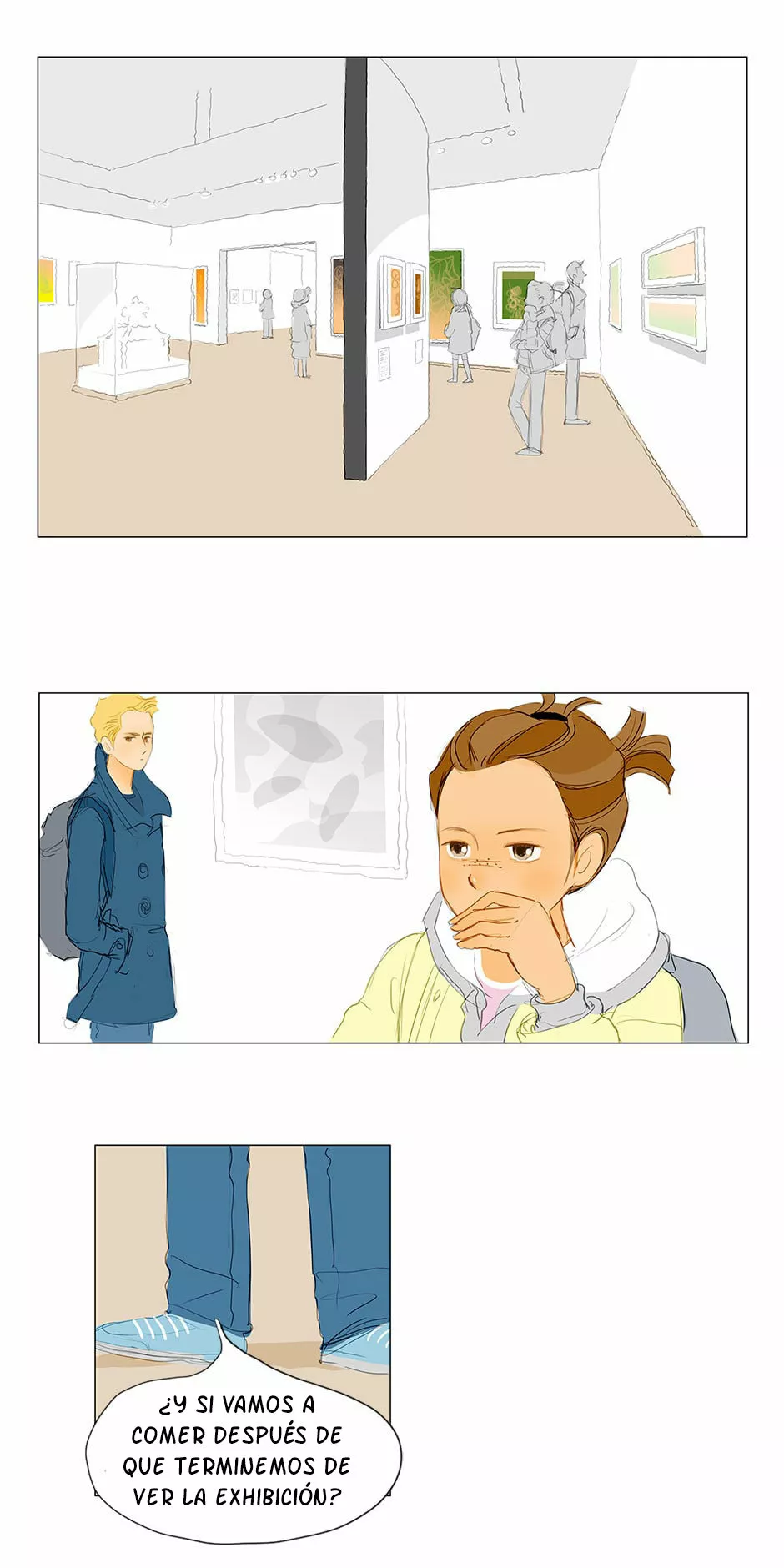 ¿Y SI VAMOS A COMER DESPUÉS DE QUE TERMINEMOS DE VER LA EXHIBICIÓN?