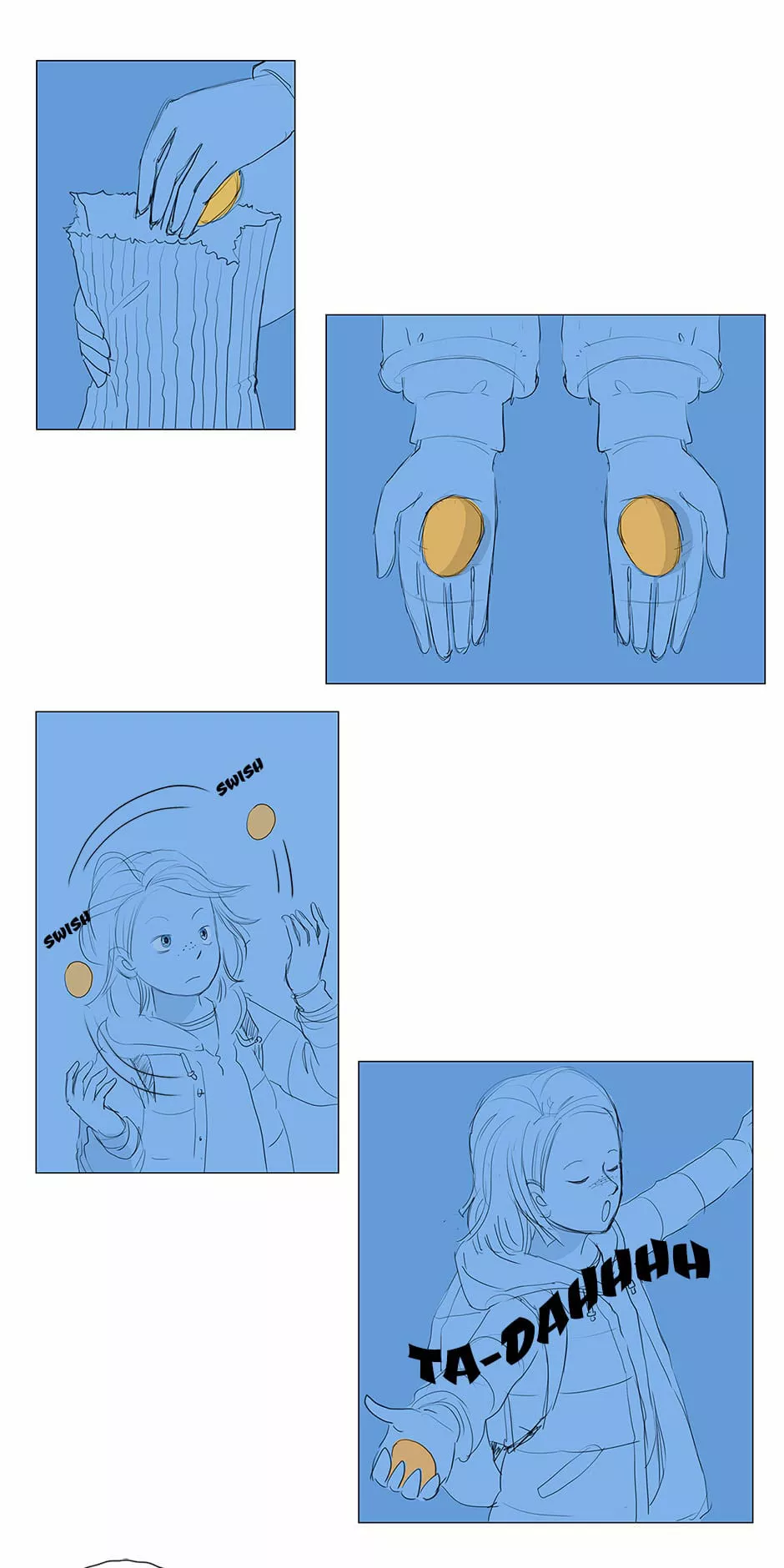 SWISH

SWISH

TA-DAHHHH