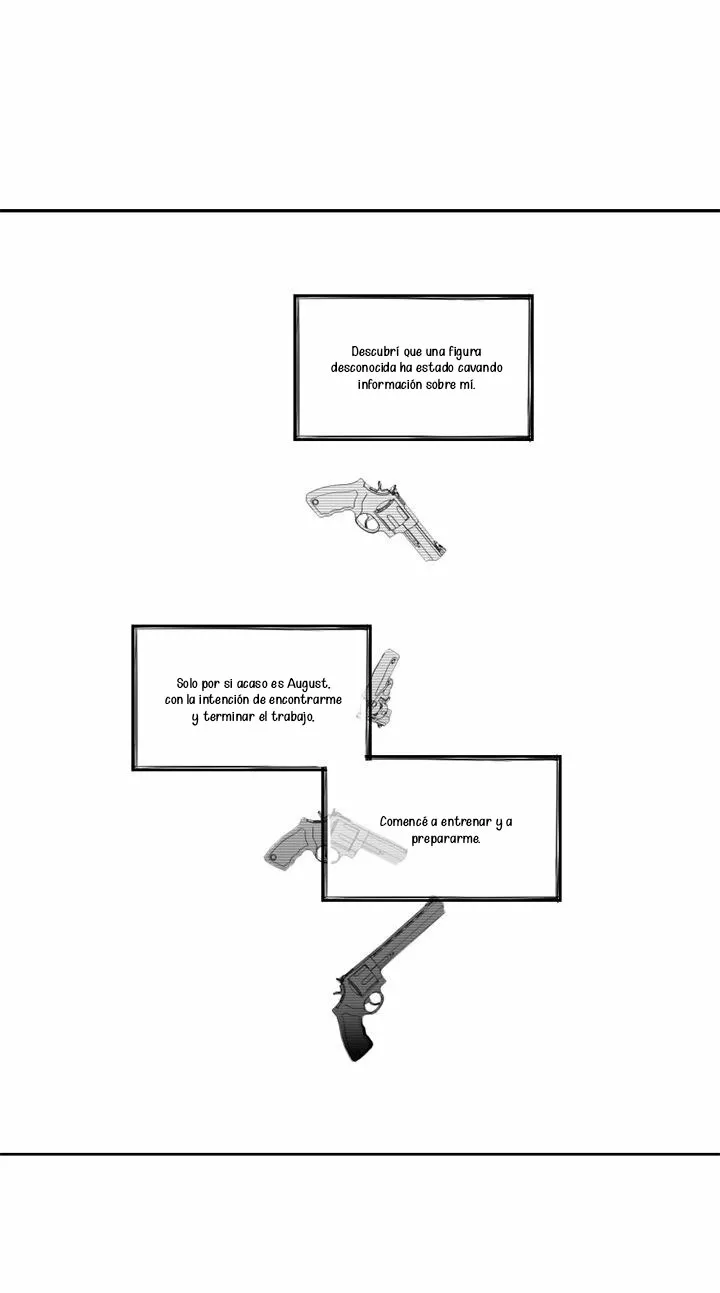 Descubrí que una figura desconocida ha estado cavando información sobre mí.

Solo por si acaso es August, con la intención de encontrarme y terminar el trabajo.

Comencé a entrenar y a prepararme.