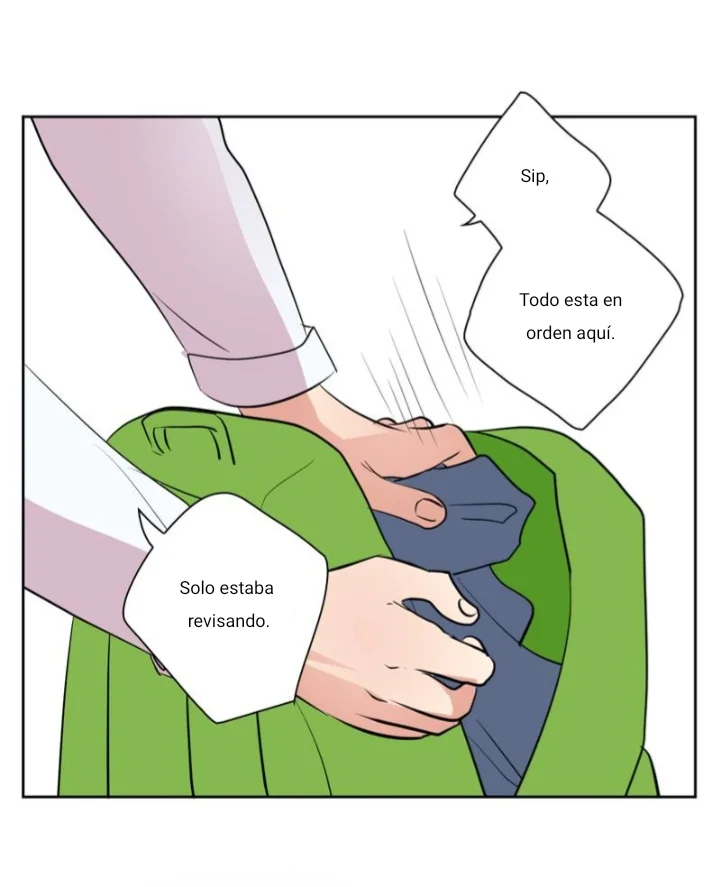 Sip,

Todo esta en orden aquí.

Solo estaba revisando.