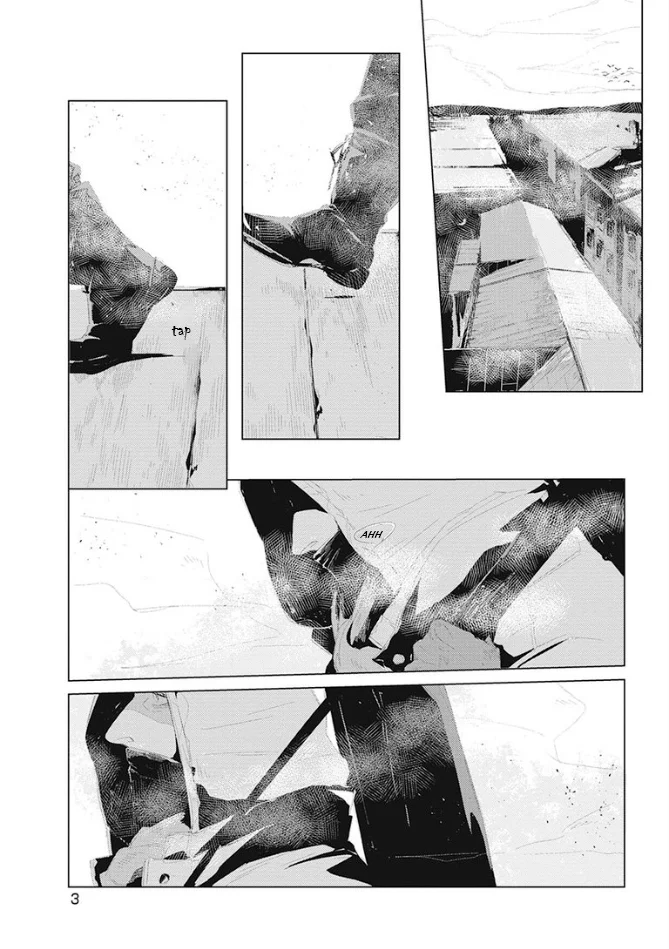 tap

AHH

3